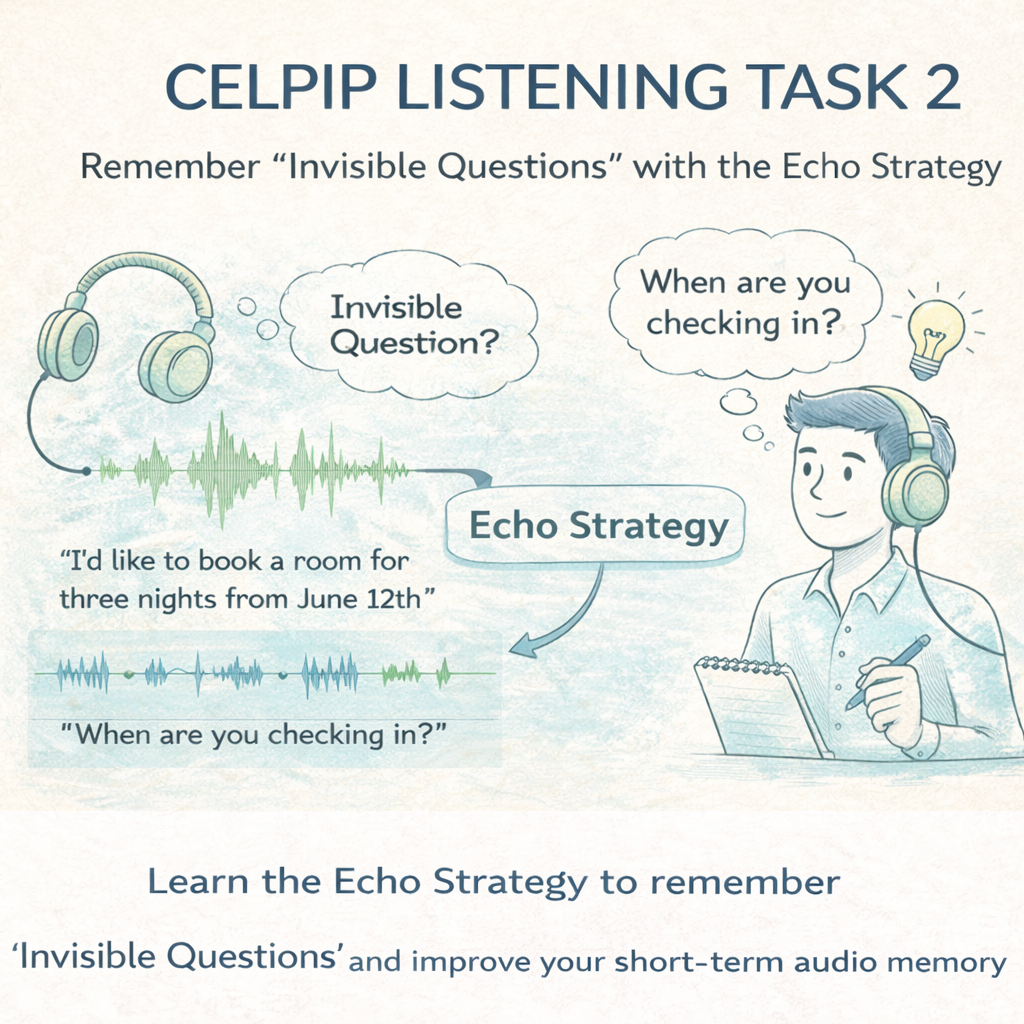 CELPIP LISTENING TASK 2

Remember “Invisible Questions” with the Echo Strategy

Invisible Question?

When are you checking in?

Echo Strategy

“I'd like to book a room for three nights from June 12th”

“When are you checking in?”

Learn the Echo Strategy to remember

‘Invisible Questions’ and improve your short-term audio memory